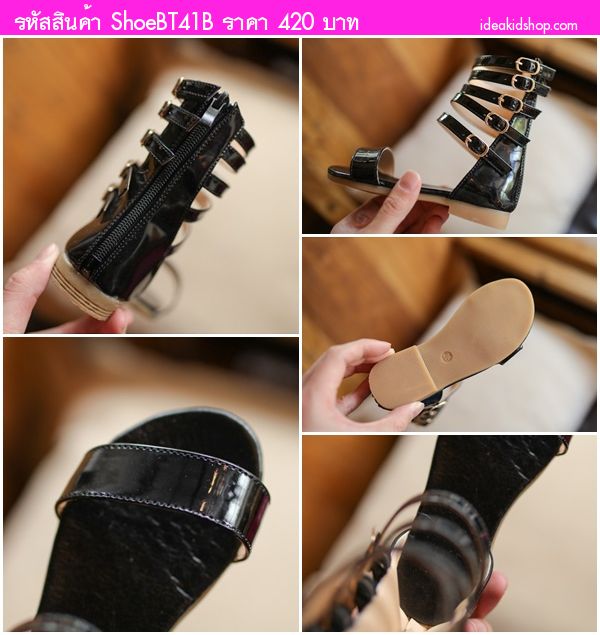 รหัสสินค้า ShoeBT41B ราคา 420 บาท

ideakidshop.com