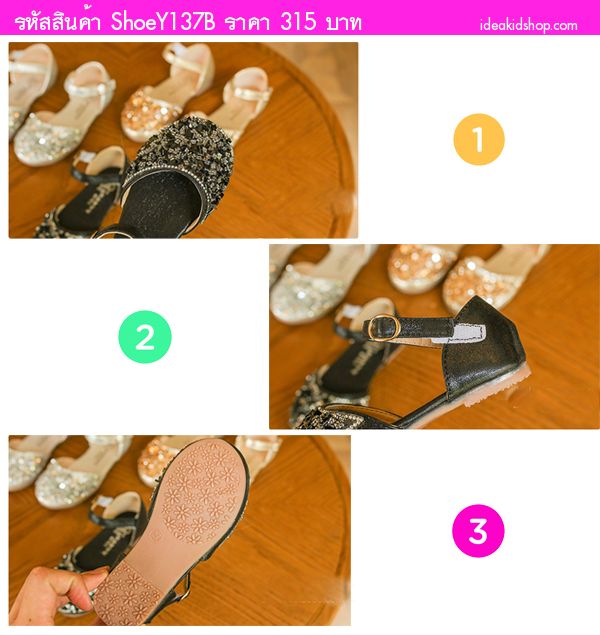 รหัสสินค้า ShoeY137B ราคา 315 บาท

ideakidshop.com

1

2

3